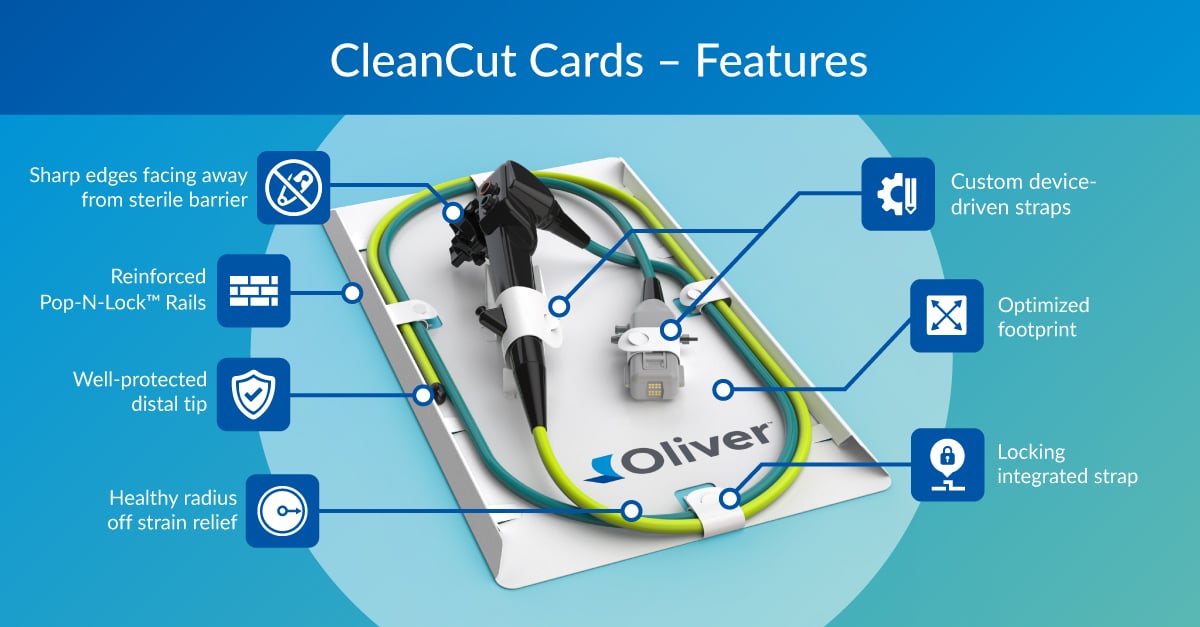 CleanCut Cards – Features

Sharp edges facing away from sterile barrier

Reinforced Pop-N-Lock™ Rails

Well-protected distal tip

Healthy radius off strain relief

Custom device-driven straps

Optimized footprint

Locking integrated strap

Oliver