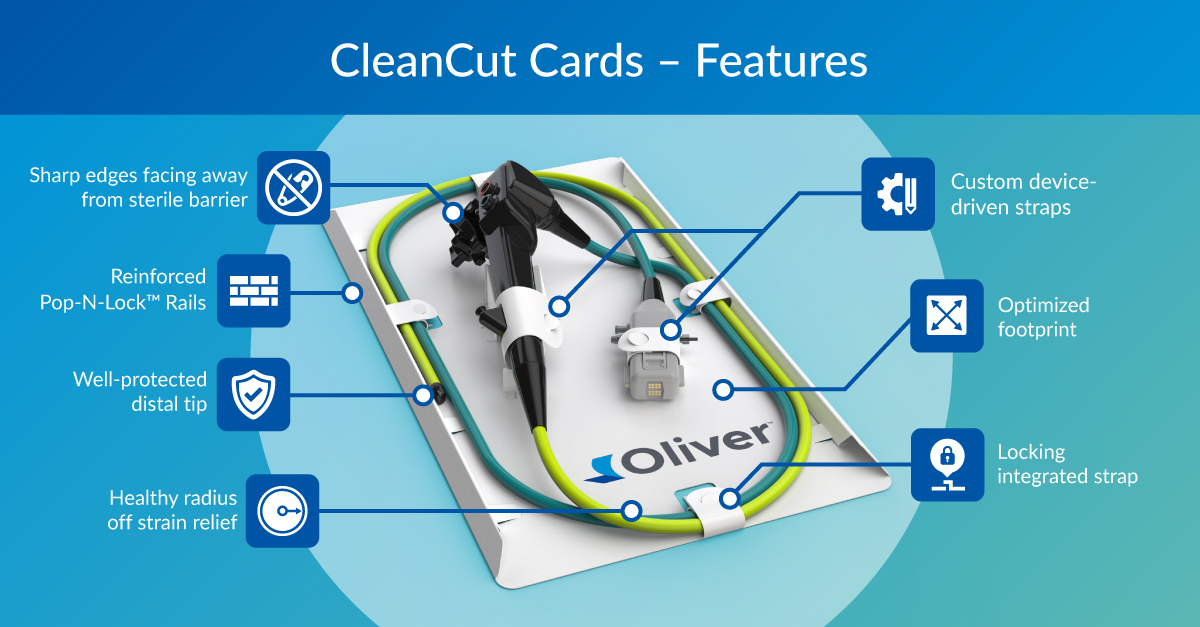 CleanCut Cards – Features

Sharp edges facing away from sterile barrier

Reinforced Pop-N-Lock™ Rails

Well-protected distal tip

Healthy radius off strain relief

Custom device-driven straps

Optimized footprint

Locking integrated strap

Oliver